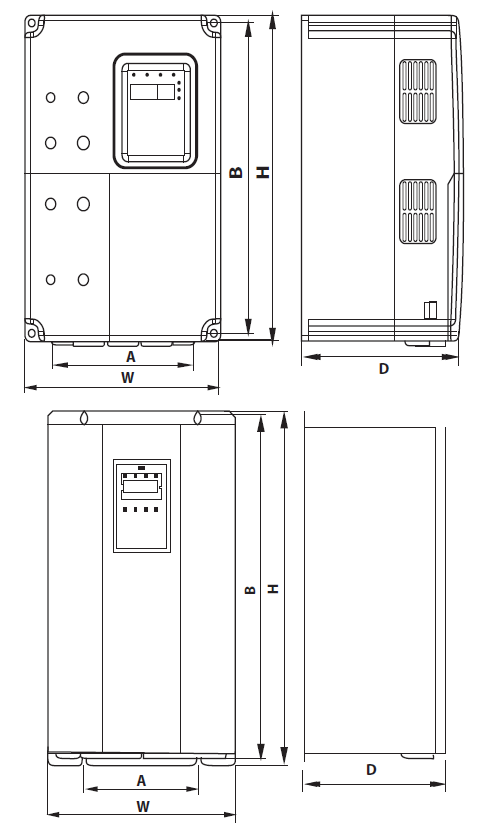 B
H
A
W
D
B
H
A
W
D